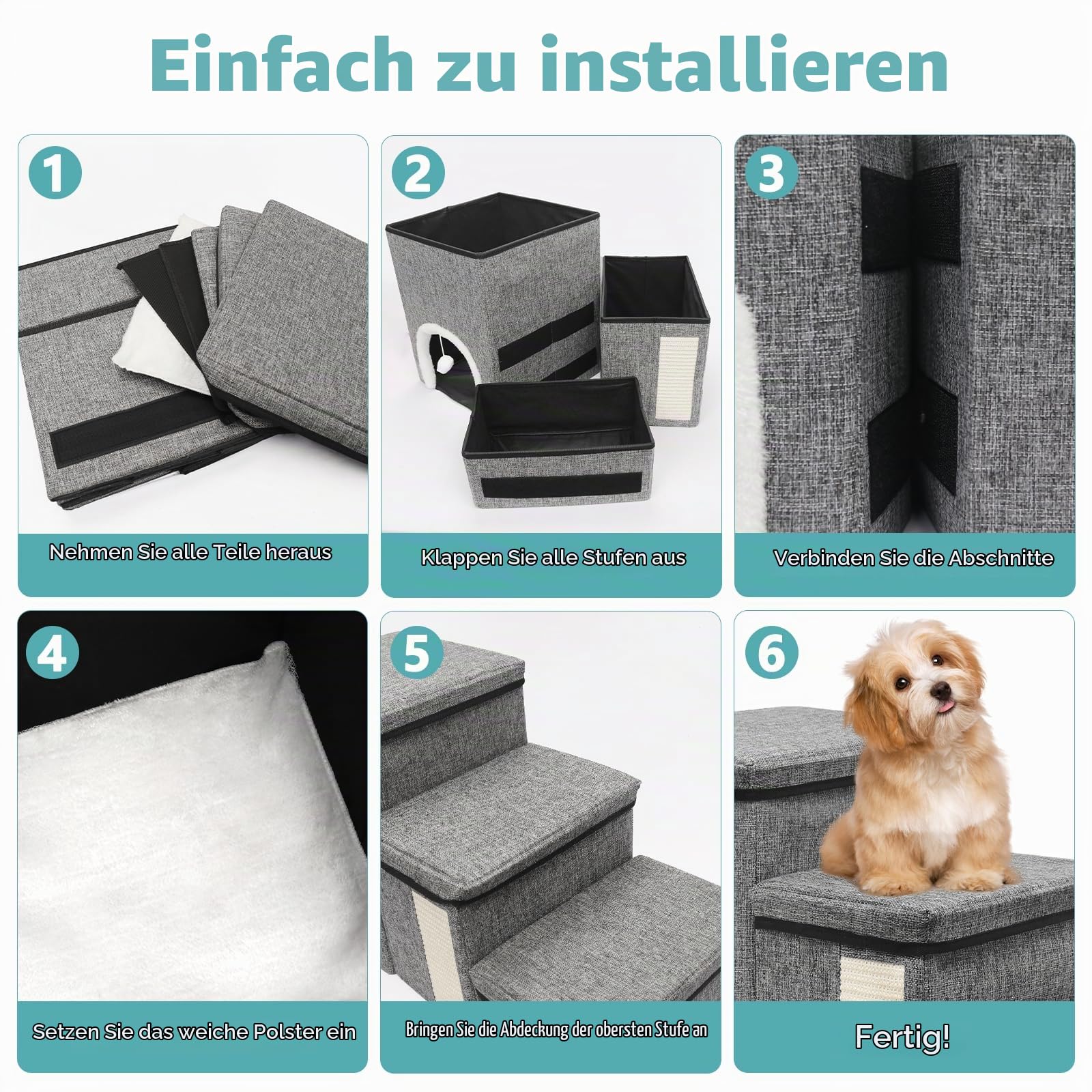 Einfach zu installieren

1

Nehmen Sie alle Teile heraus

2

Klappen Sie alle Stufen aus

3

Verbinden Sie die Abschnitte

4

Setzen Sie das weiche Polster ein

5

Bringen Sie die Abdeckung der obersten Stufe an

6

Fertig!