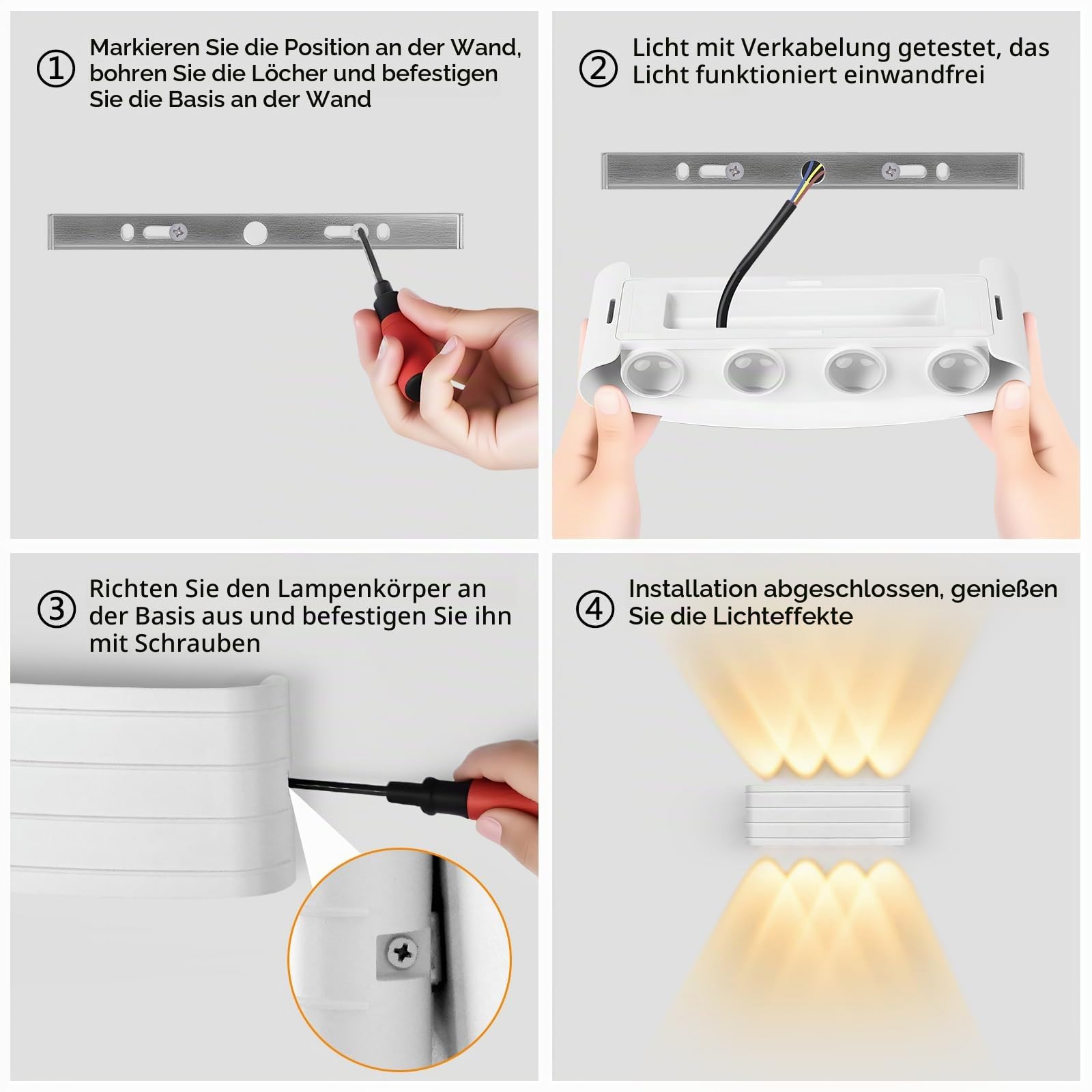 ① Markieren Sie die Position an der Wand, bohren Sie die Löcher und befestigen Sie die Basis an der Wand

② Licht mit Verkabelung getestet, das Licht funktioniert einwandfrei

③ Richten Sie den Lampenkörper an der Basis aus und befestigen Sie ihn mit Schrauben

④ Installation abgeschlossen, genießen Sie die Lichteffekte