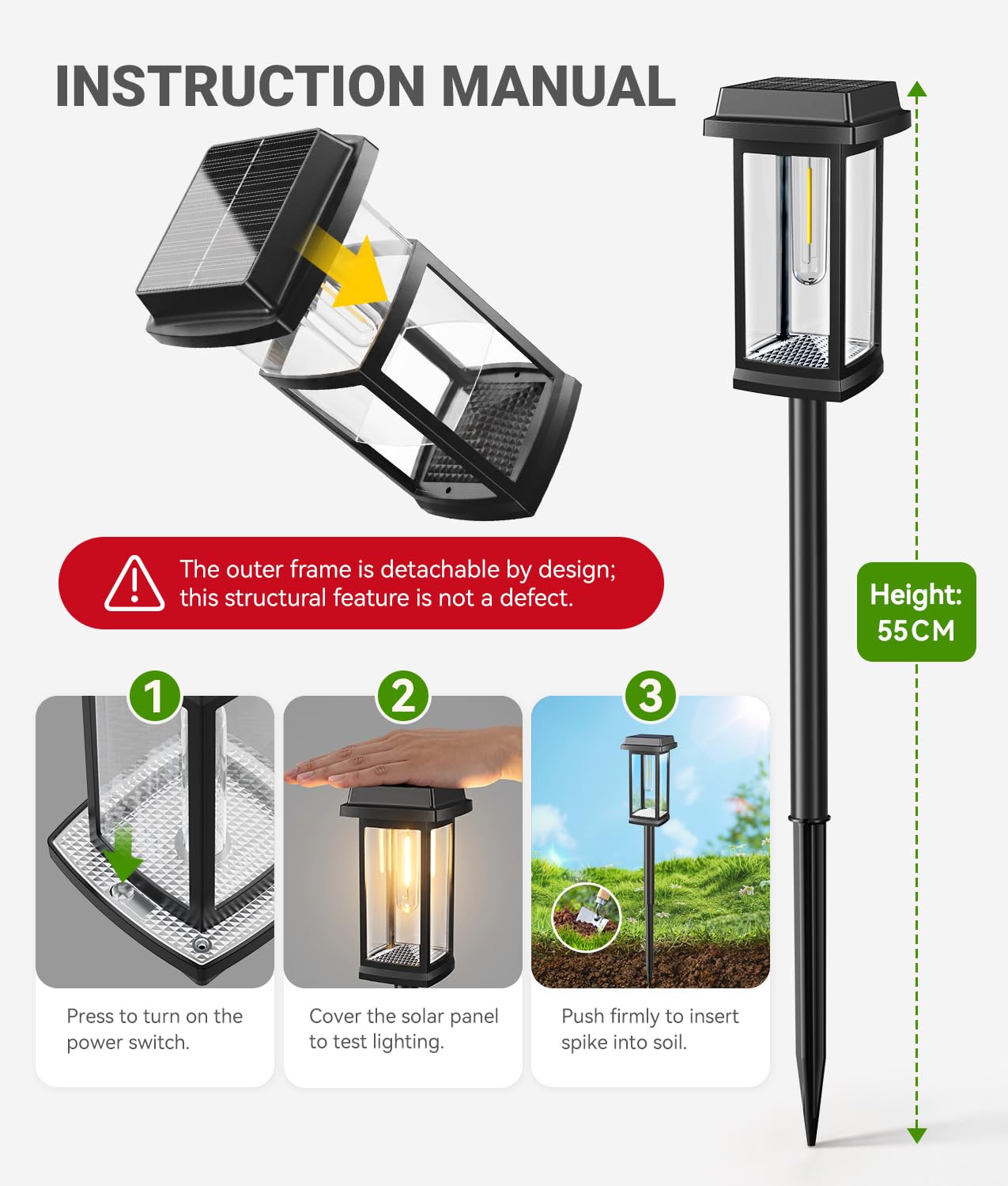 INSTRUCTION MANUAL

The outer frame is detachable by design; this structural feature is not a defect.

Height:
55CM

1

Press to turn on the power switch.

2

Cover the solar panel to test lighting.

3

Push firmly to insert spike into soil.