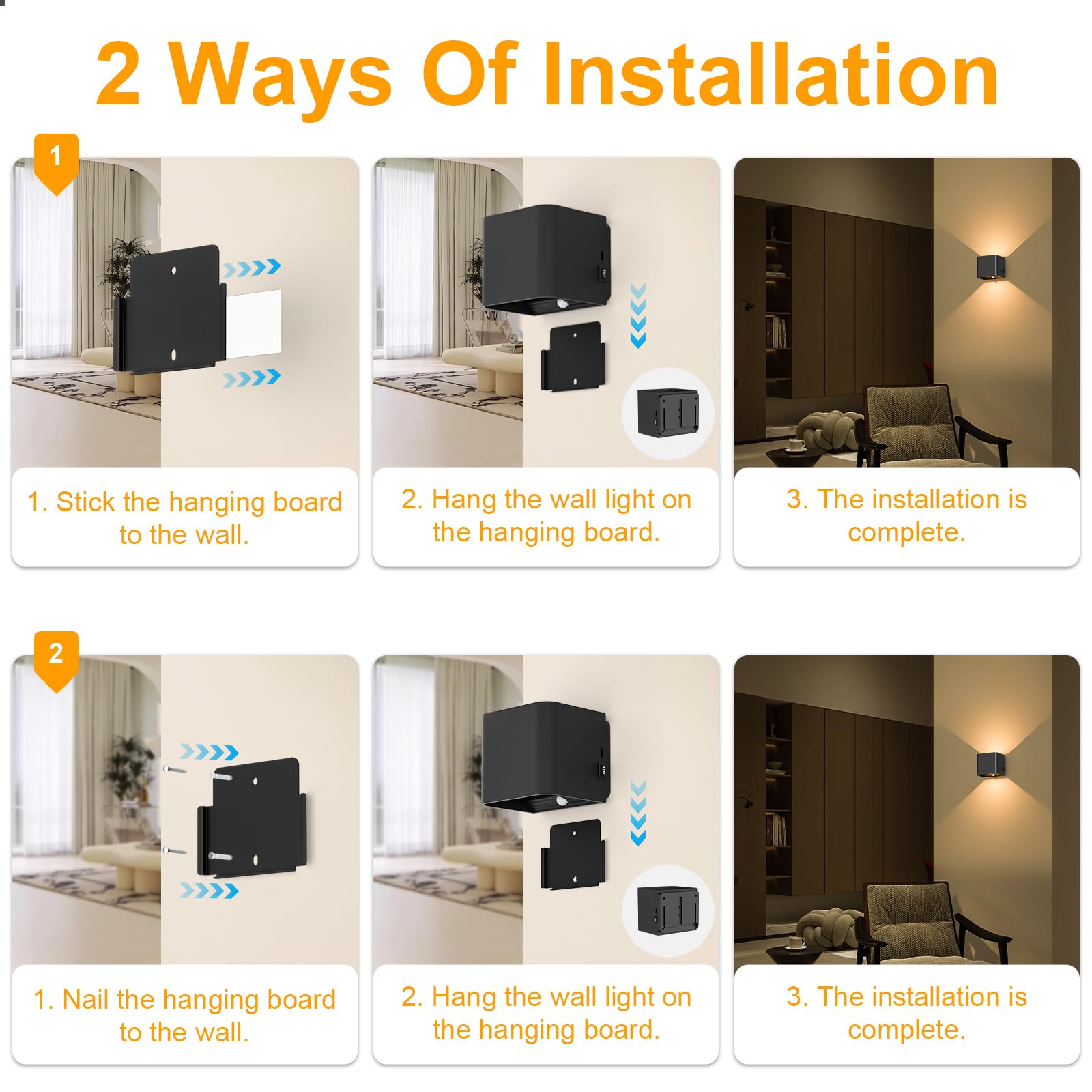 2 Ways Of Installation

1

1. Stick the hanging board to the wall.

2. Hang the wall light on the hanging board.

3. The installation is complete.

2

1. Nail the hanging board to the wall.

2. Hang the wall light on the hanging board.

3. The installation is complete.