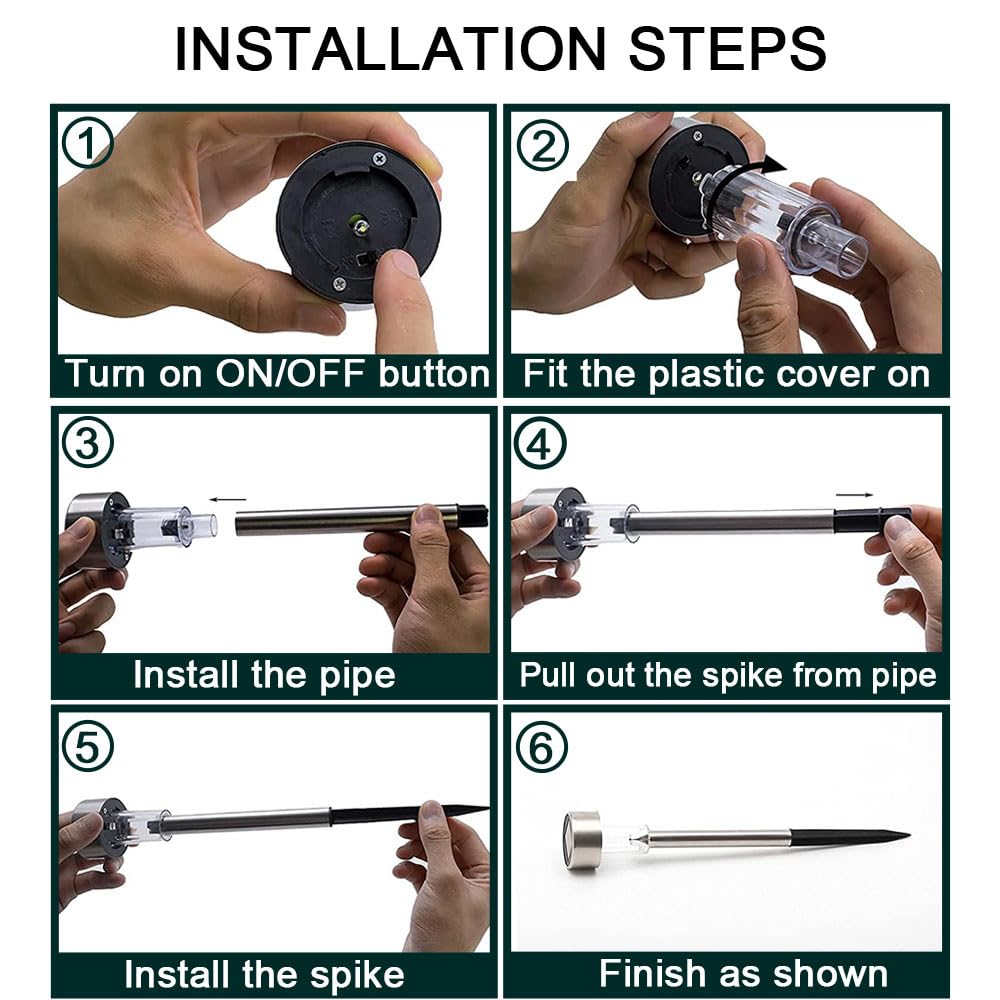 INSTALLATION STEPS

①
Turn on ON/OFF button

②
Fit the plastic cover on

③
Install the pipe

④
Pull out the spike from pipe

⑤
Install the spike

⑥
Finish as shown