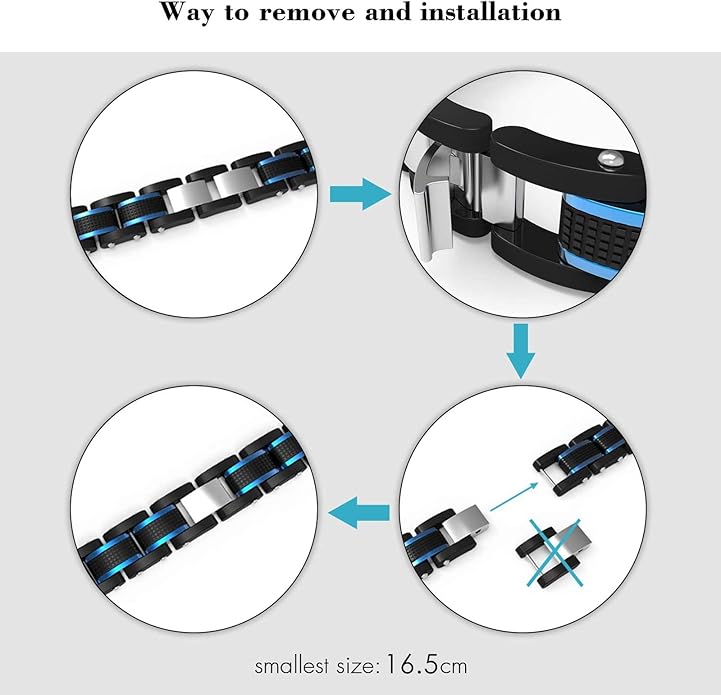 Way to remove and installation

smallest size: 16.5cm