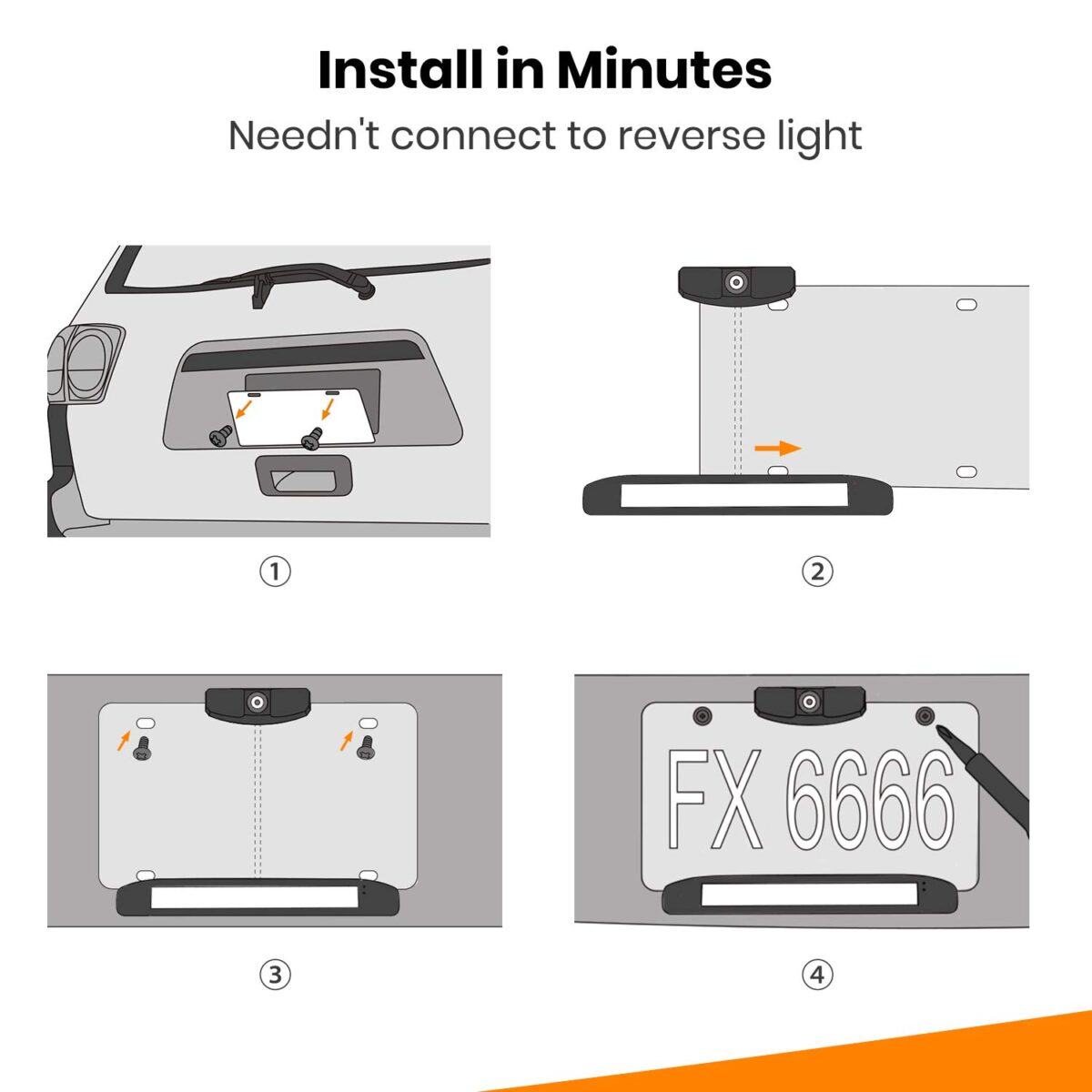 Install in Minutes

Needn't connect to reverse light

①

②

③

FX 6666

④